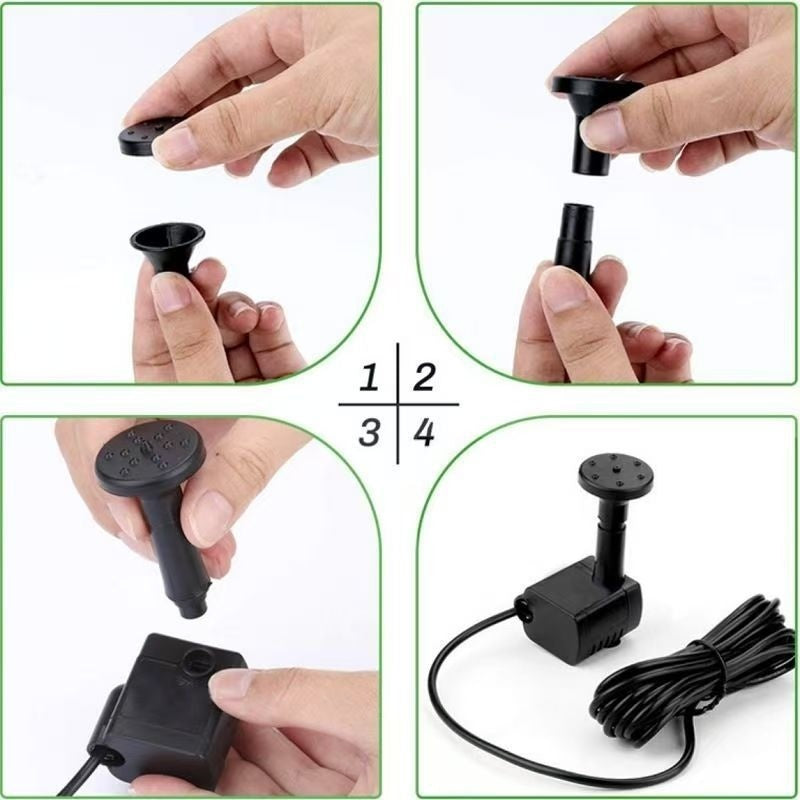 1 2
3 4