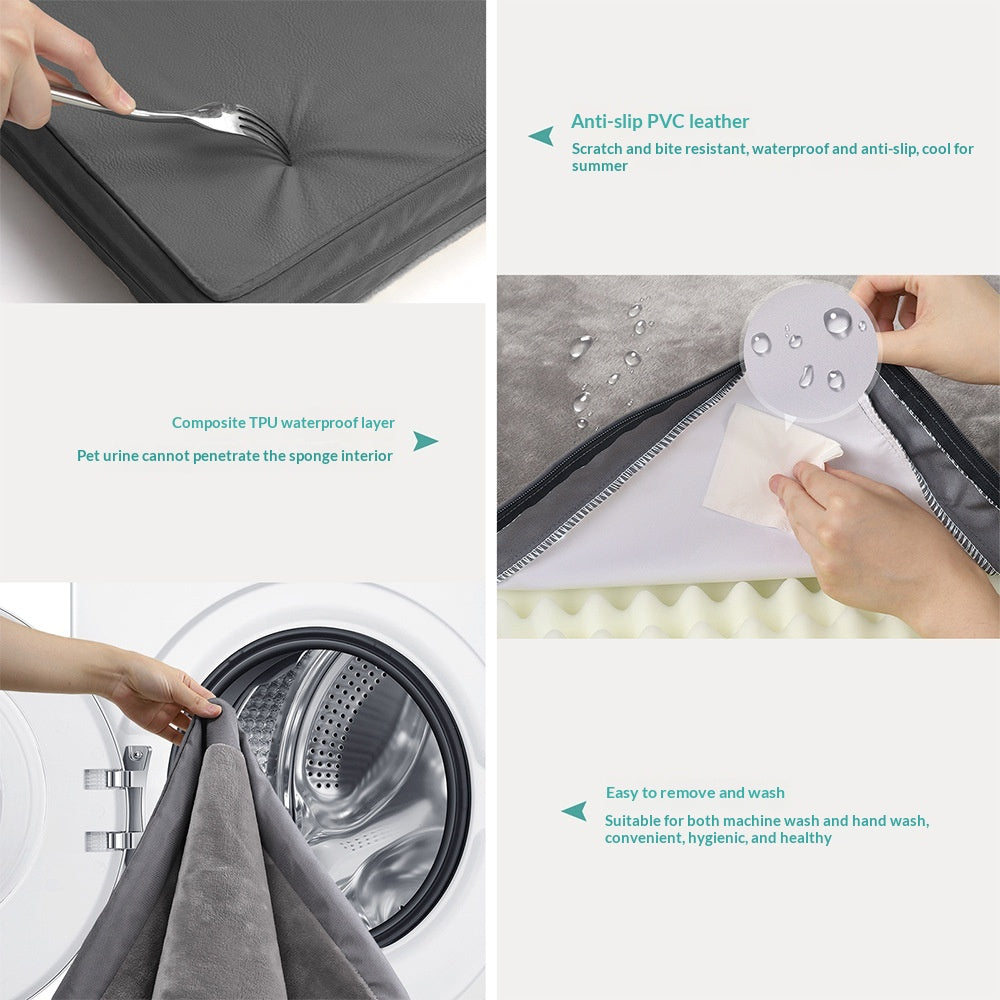 Anti-slip PVC leather

Scratch and bite resistant, waterproof and anti-slip, cool for summer

Composite TPU waterproof layer

Pet urine cannot penetrate the sponge interior

Easy to remove and wash

Suitable for both machine wash and hand wash, convenient, hygienic, and healthy